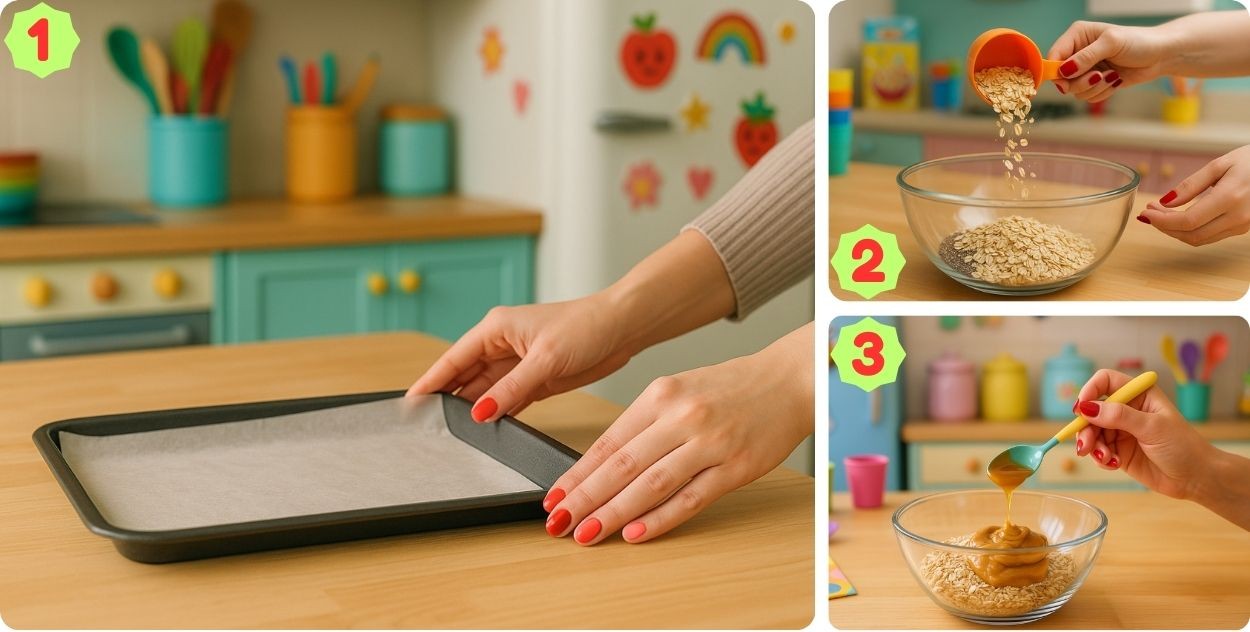 1

2

3