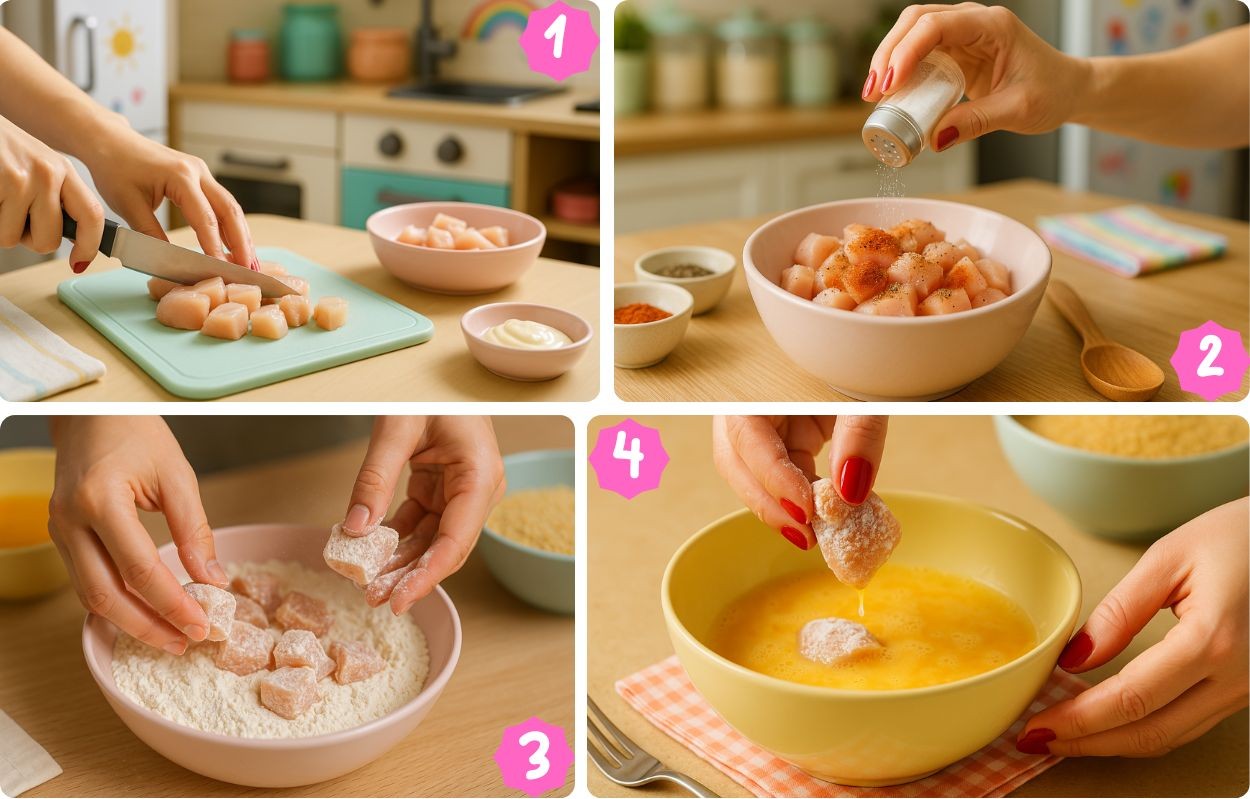 1

2

3

4