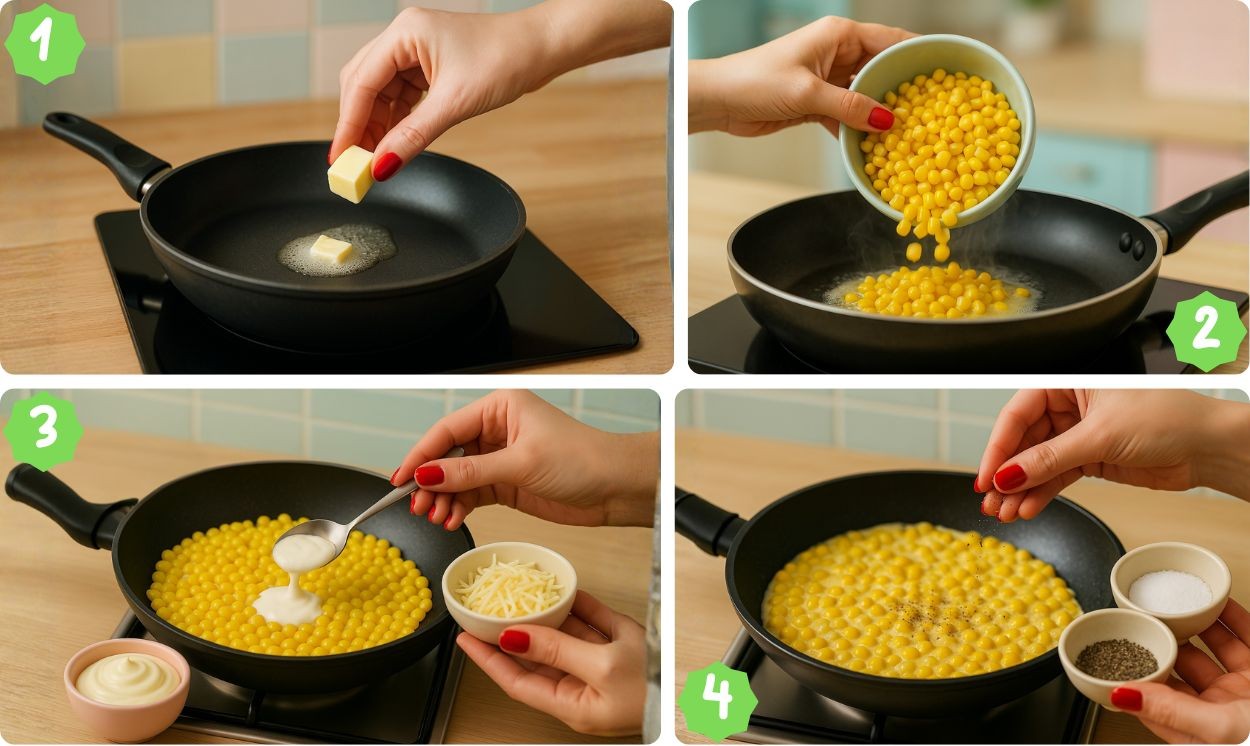 1

2

3

4