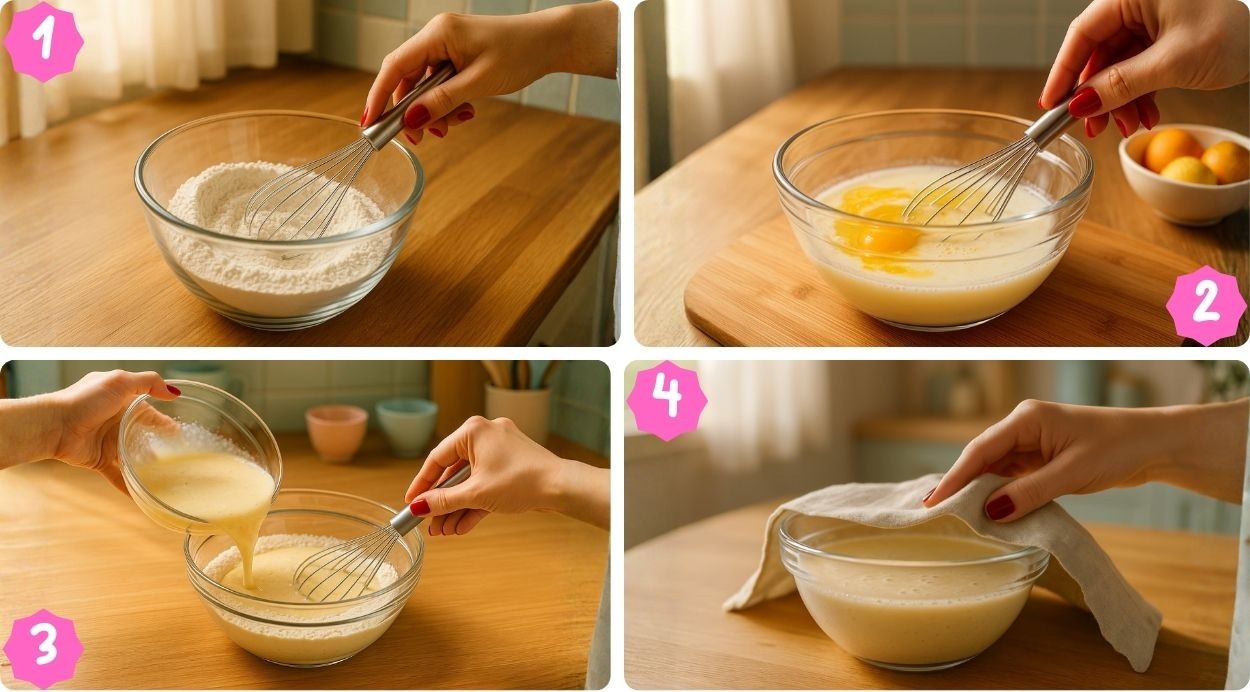 1

2

3

4