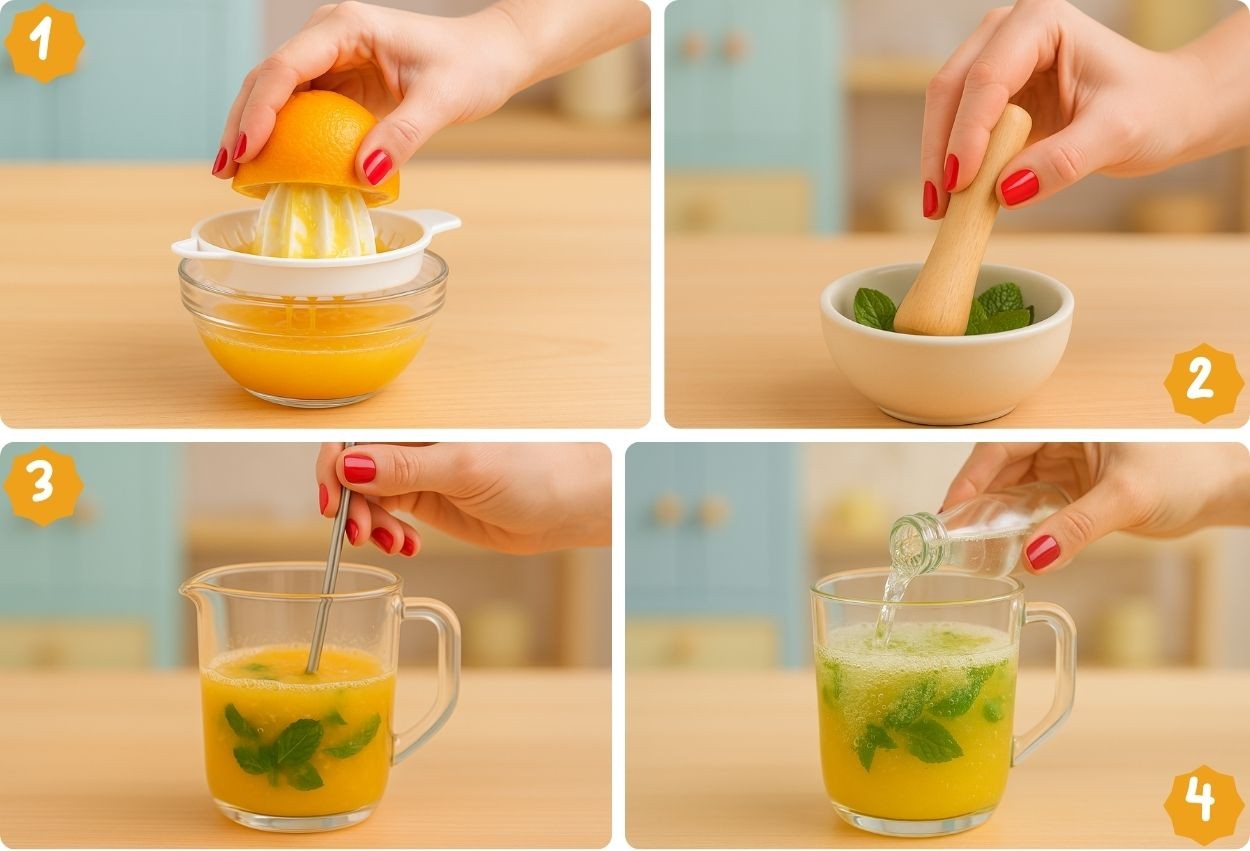 1
2
3
4