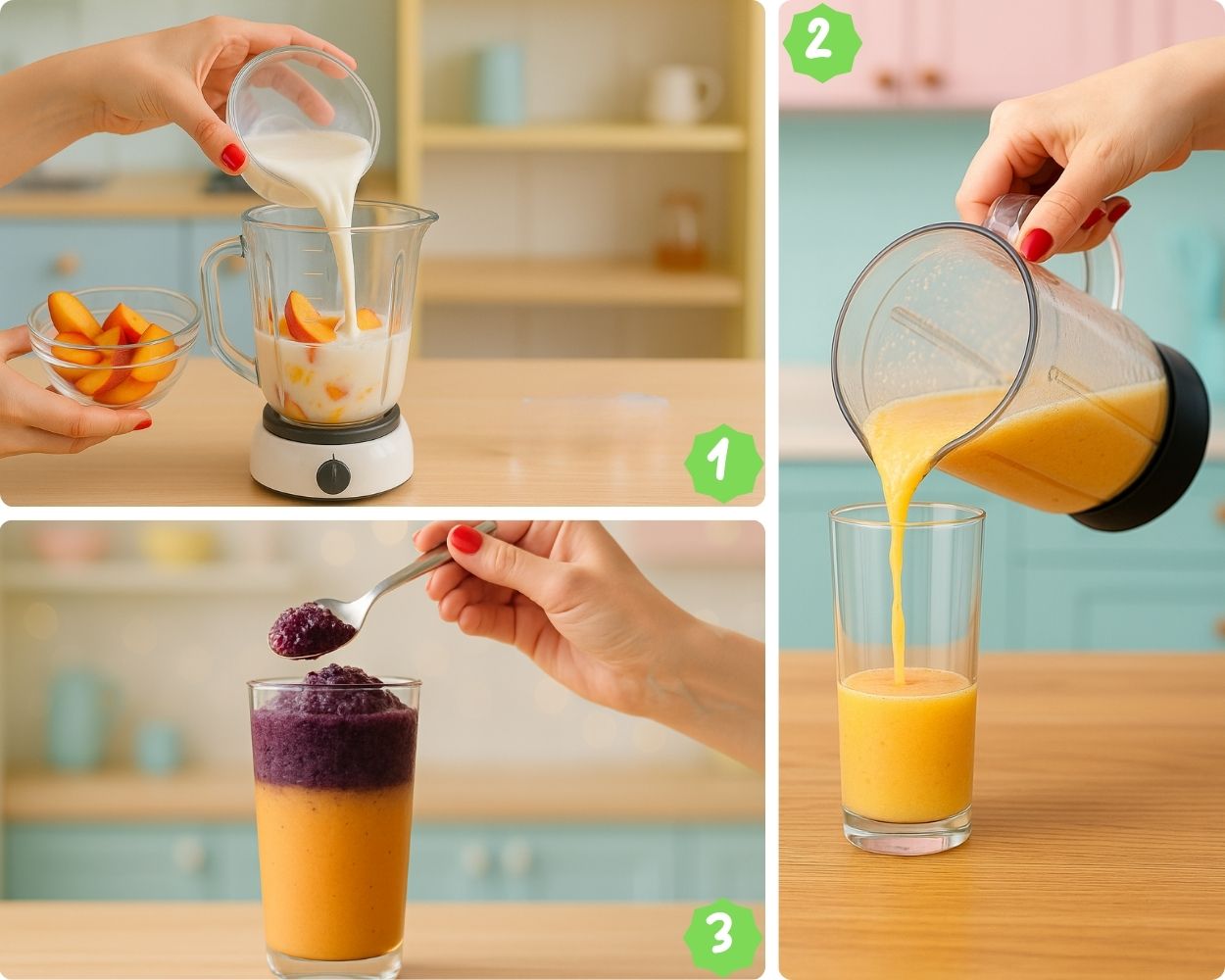 1

2

3